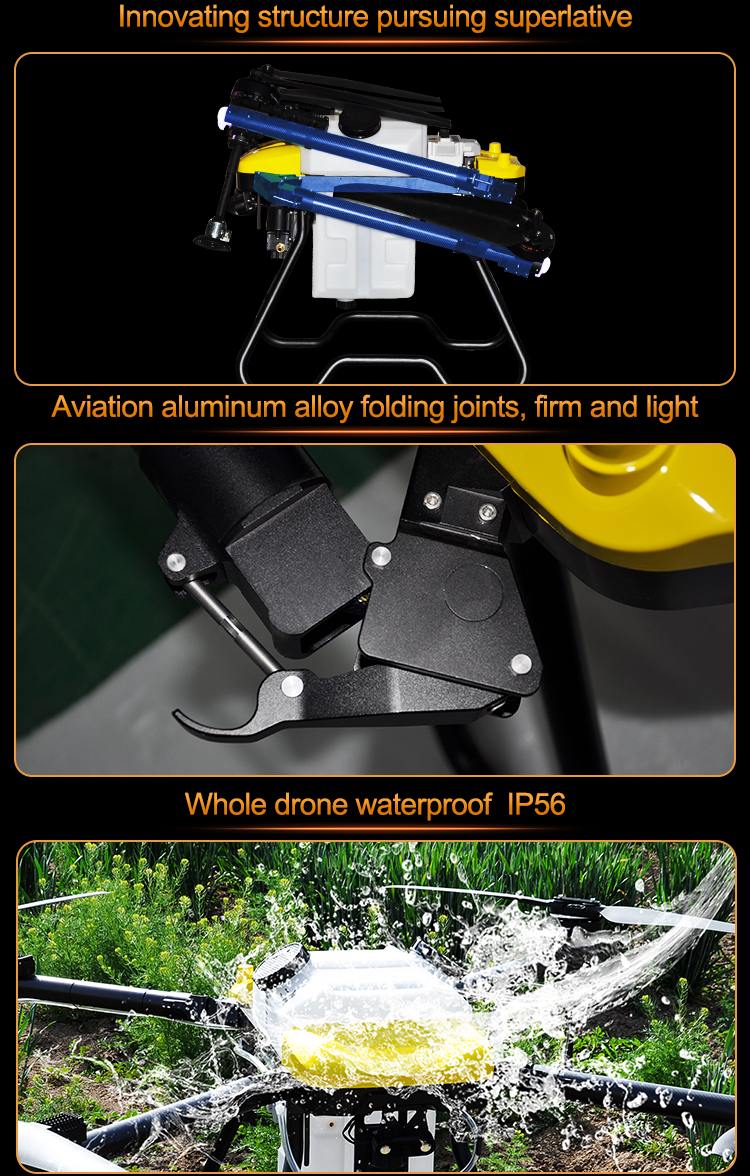 Innovating structure pursuing superlative

Aviation aluminum alloy folding joints, firm and light

Whole drone waterproof IP56